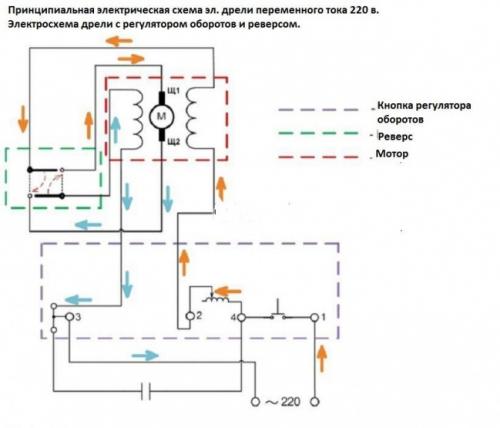 Принципиальная электрическая схема эл. дрели переменного тока 220 в.
Электросхема дрели с регулятором оборотов и реверсом.

Щ1
М
Щ2

Кнопка регулятора оборотов
Реверс
Мотор

3
2
4
1
~ 220