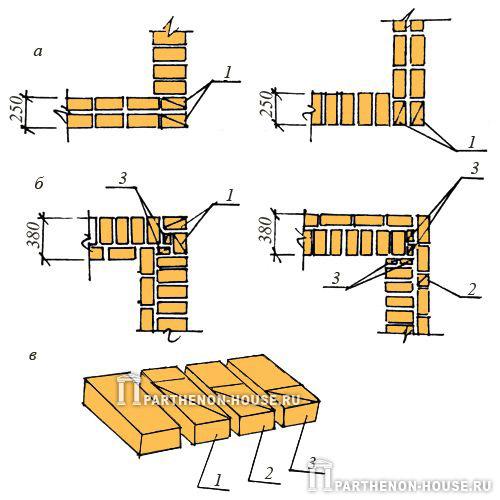 а

250

1

250

1

б

3

1

380

3

380

3

2

в

PARTHENON-HOUSE.RU

1

2

3

PARTHENON-HOUSE.RU