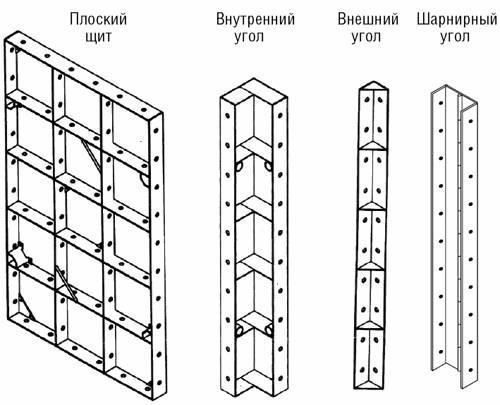 Плоский щит

Внутренний угол

Внешний угол

Шарнирный угол