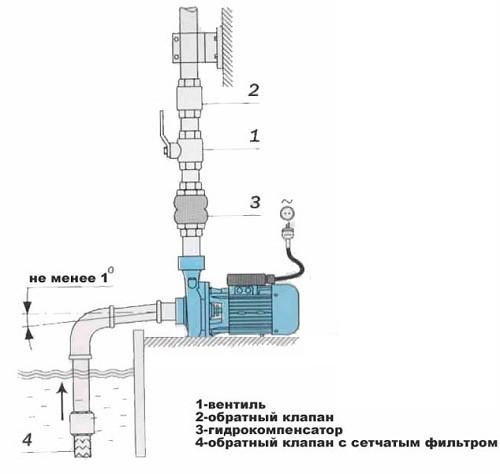 2

1

3

~

не менее $1^0$

4

1-вентиль
2-обратный клапан
3-гидрокомпенсатор
4-обратный клапан с сетчатым фильтром