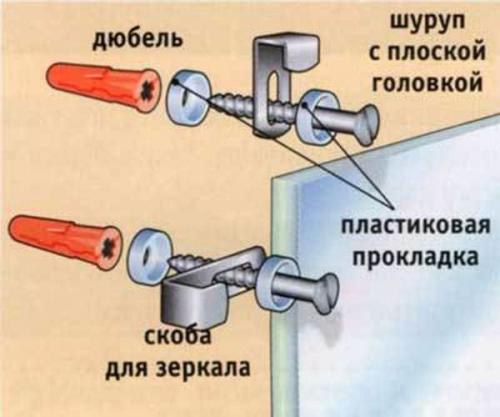 дюбель

шуруп с плоской головкой

пластиковая прокладка

скоба для зеркала