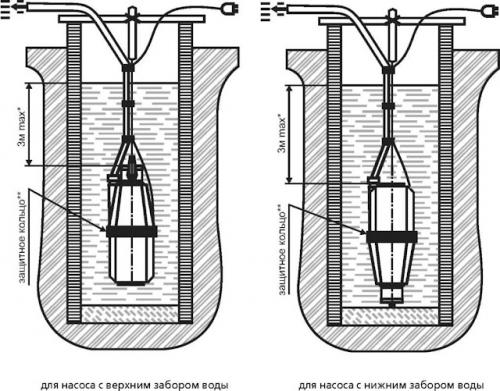 3м max*

защитное кольцо**

для насоса с верхним забором воды

3м max*

защитное кольцо**

для насоса с нижним забором воды