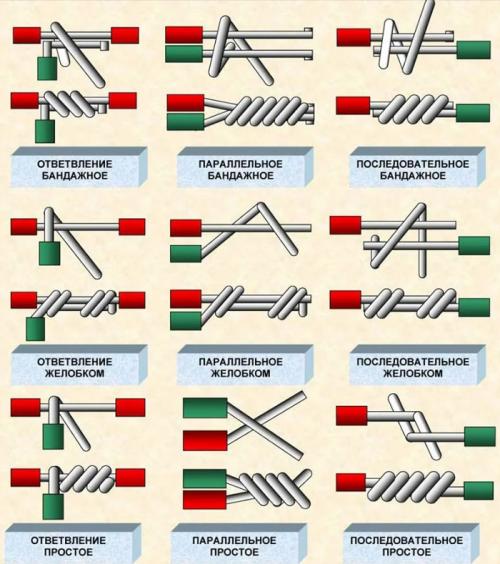 ОТВЕТВЛЕНИЕ БАНДАЖНОЕ

ПАРАЛЛЕЛЬНОЕ БАНДАЖНОЕ

ПОСЛЕДОВАТЕЛЬНОЕ БАНДАЖНОЕ

ОТВЕТВЛЕНИЕ ЖЕЛОБКОМ

ПАРАЛЛЕЛЬНОЕ ЖЕЛОБКОМ

ПОСЛЕДОВАТЕЛЬНОЕ ЖЕЛОБКОМ

ОТВЕТВЛЕНИЕ ПРОСТОЕ

ПАРАЛЛЕЛЬНОЕ ПРОСТОЕ

ПОСЛЕДОВАТЕЛЬНОЕ ПРОСТОЕ